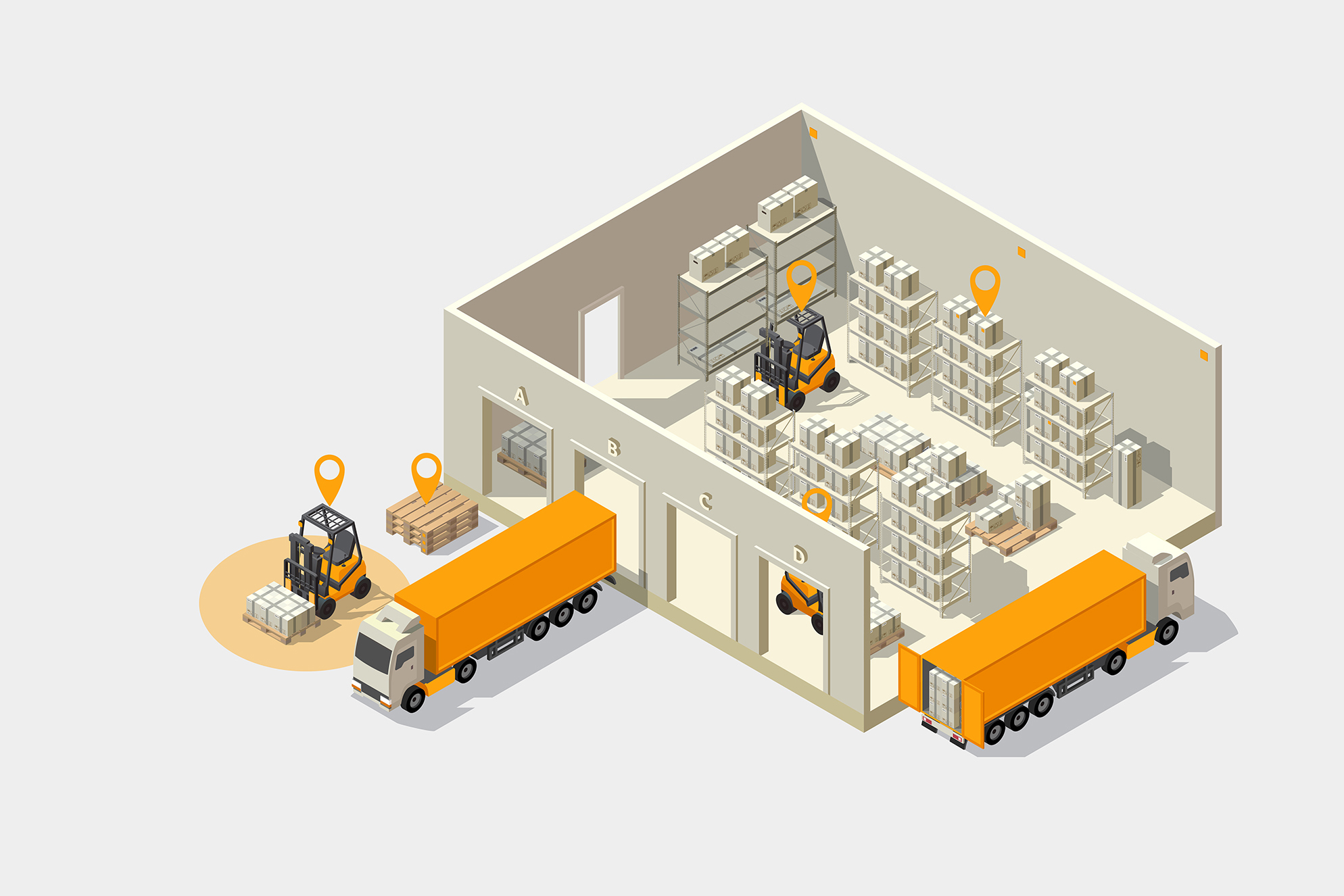 A
B
C
D